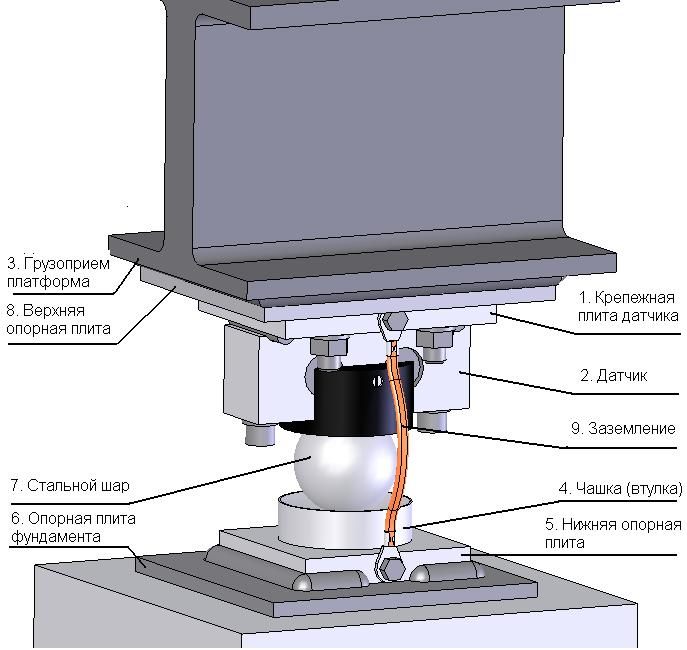 3. Грузоприем платформа

8. Верхняя опорная плита

1. Крепежная плита датчика

2. Датчик

9. Заземление

7. Стальной шар

4. Чашка (втулка)

6. Опорная плита фундамента

5. Нижняя опорная плита